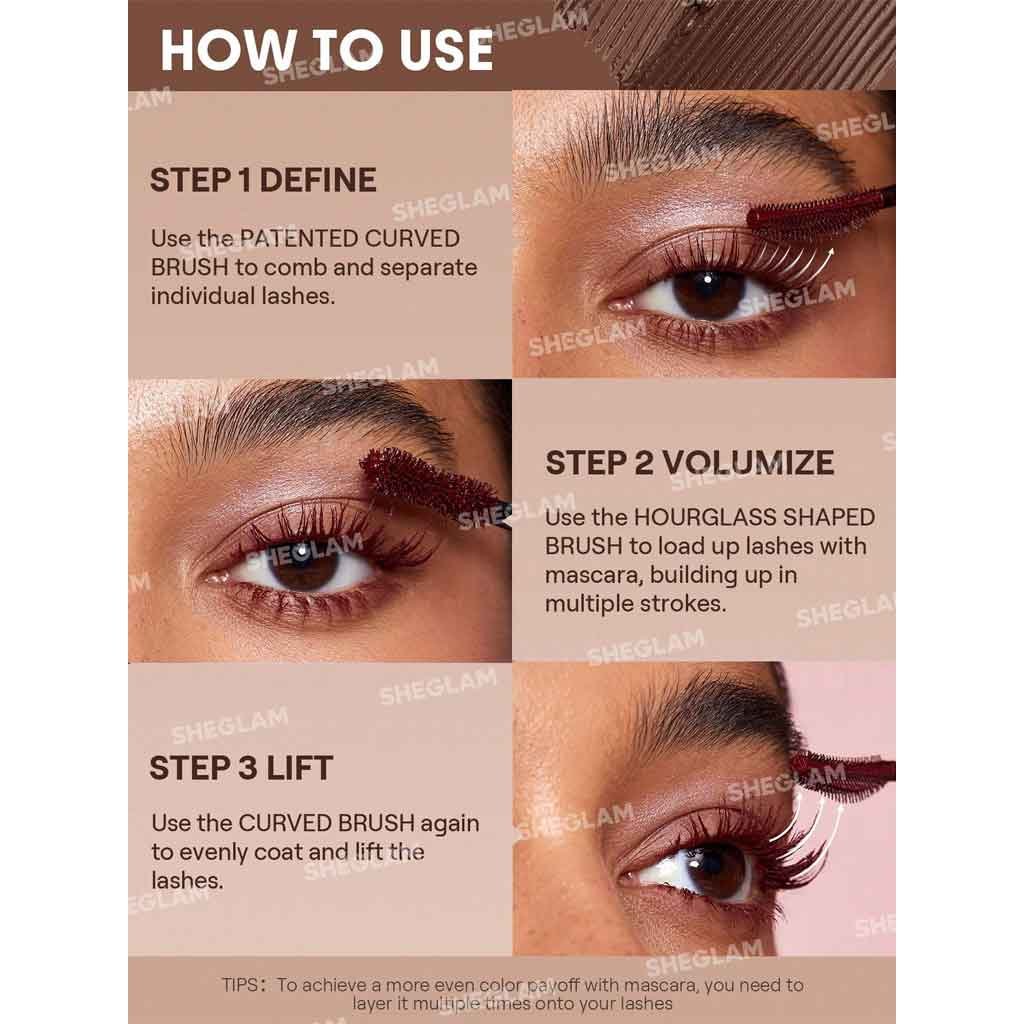 HOW TO USE

STEP 1 DEFINE

Use the PATENTED CURVED BRUSH to comb and separate individual lashes.

STEP 2 VOLUMIZE

Use the HOURGLASS SHAPED BRUSH to load up lashes with mascara, building up in multiple strokes.

STEP 3 LIFT

Use the CURVED BRUSH again to evenly coat and lift the lashes.

TIPS: To achieve a more even color payoff with mascara, you need to layer it multiple times onto your lashes

SHEGLAM