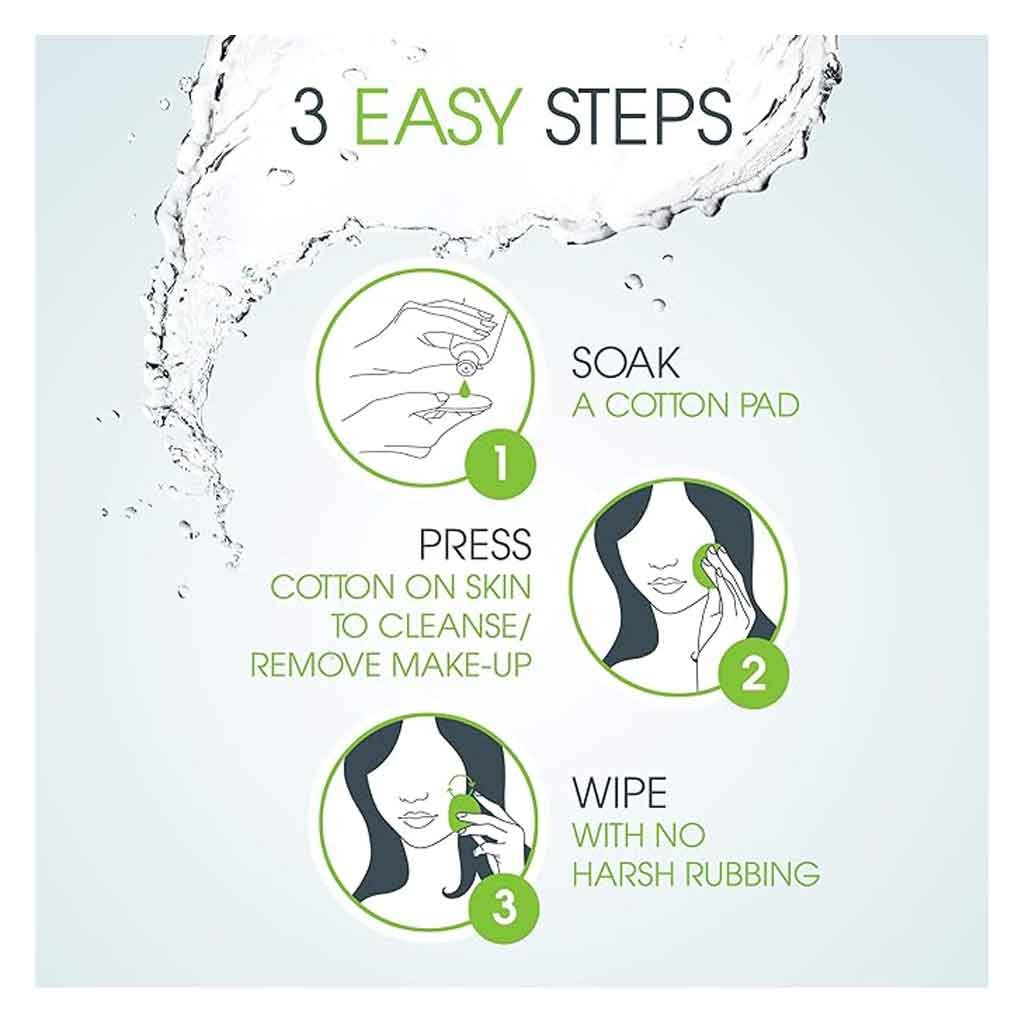 3 EASY STEPS

1

SOAK
A COTTON PAD

PRESS
COTTON ON SKIN
TO CLEANSE/
REMOVE MAKE-UP

2

3

WIPE
WITH NO
HARSH RUBBING