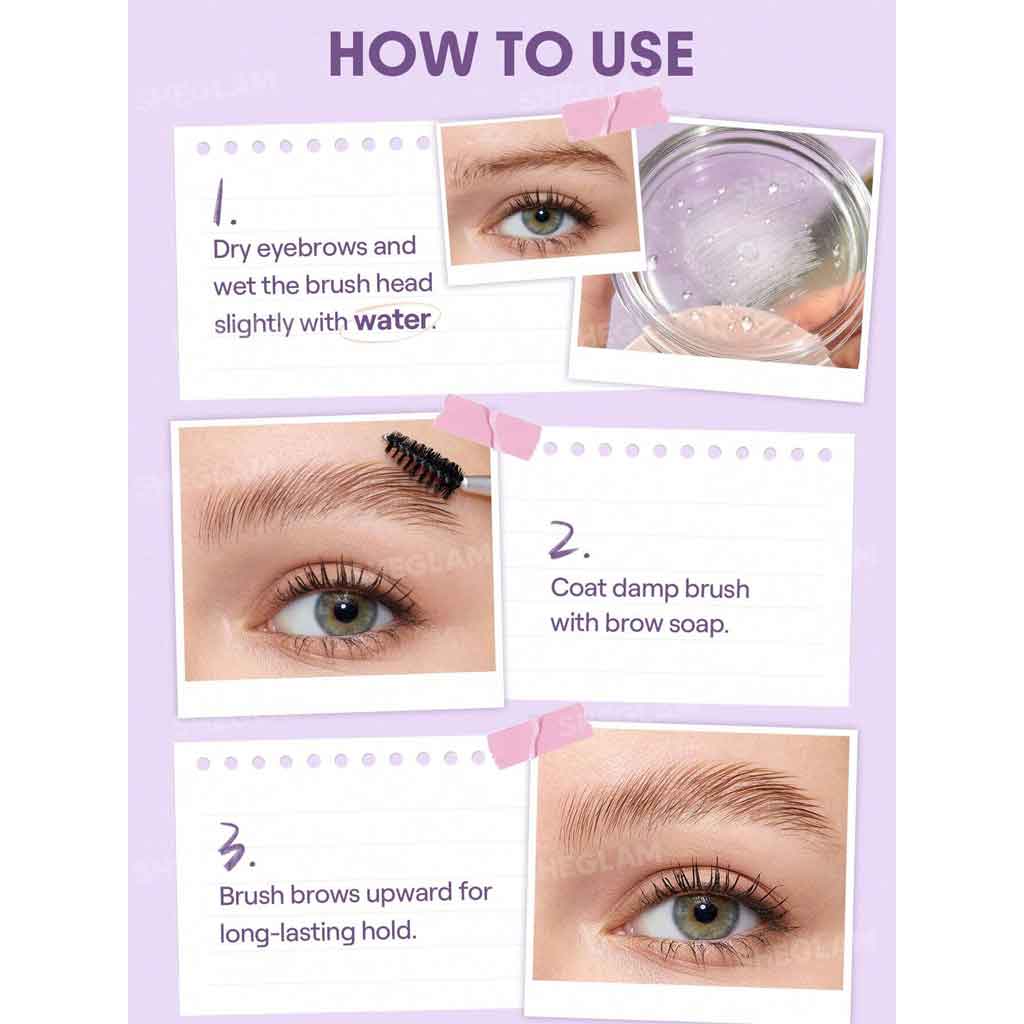 HOW TO USE

1.
Dry eyebrows and wet the brush head slightly with water.

2.
Coat damp brush with brow soap.

3.
Brush brows upward for long-lasting hold.

SHEGLAM